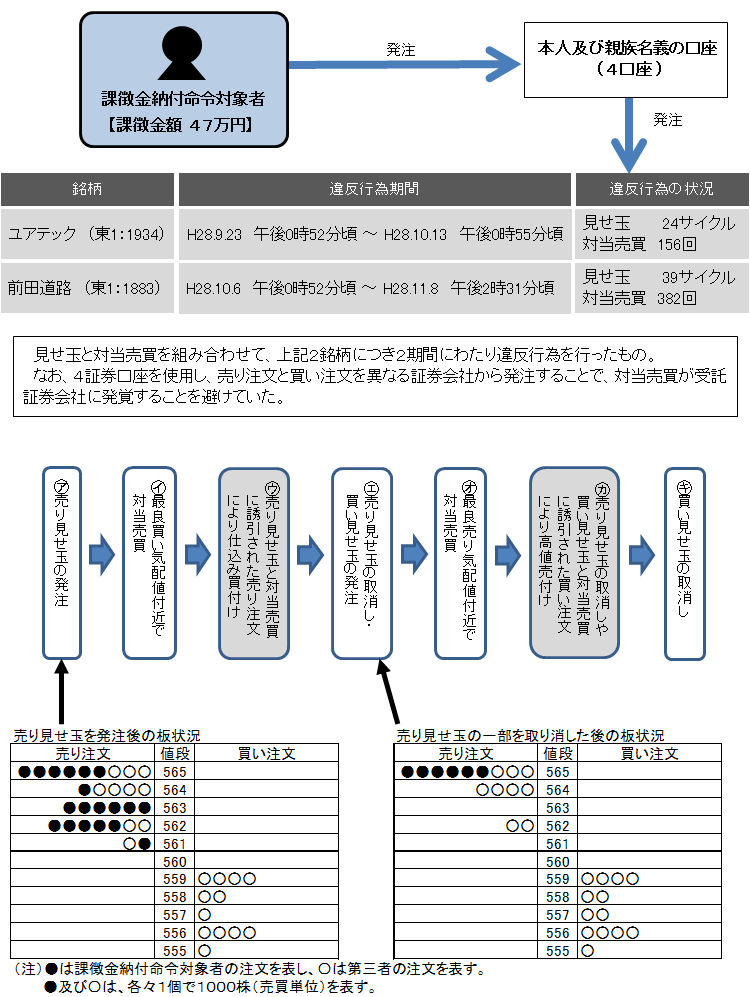 課徴金納付命令対象者
【課徴金額 47万円】

発注

本人及び親族名義の口座
（4口座）

発注

| 銘柄 | 違反行為期間 | 違反行為の状況 |
|---|---|---|
| ユアテック（東1:1934） | H28.9.23 午後0時52分頃 ～ H28.10.13 午後0時55分頃 | 見せ玉 24サイクル 対当売買 156回 |
| 前田道路（東1:1883） | H28.10.6 午後0時52分頃 ～ H28.11.8 午後2時31分頃 | 見せ玉 39サイクル 対当売買 382回 |

見せ玉と対当売買を組み合わせて、上記2銘柄につき2期間にわたり違反行為を行ったもの。
なお、4証券口座を使用し、売り注文と買い注文を異なる証券会社から発注することで、対当売買が受託証券会社に発覚することを避けていた。

㋐売り見せ玉の発注

㋑最良買い気配値付近で対当売買

㋒売り見せ玉と対当売買に誘引された売り注文により仕込み買付け

㋓売り見せ玉の取消し・買い見せ玉の発注

㋔最良売り気配値付近で対当売買

㋕売り見せ玉の取消しや買い見せ玉と対当売買に誘引された買い注文により高値売付け

㋖買い見せ玉の取消し

売り見せ玉を発注後の板状況

| 売り注文 | 値段 | 買い注文 |
|---|---|---|
| ●●●●●●○○○ | 565 | |
| ●○○○○ | 564 | |
| ●●●●●● | 563 | |
| ●●●●●○○ | 562 | |
| ○● | 561 | |
| | 560 | |
| | 559 | ○○○○ |
| | 558 | ○○ |
| | 557 | ○ |
| | 556 | ○○○○ |
| | 555 | ○ |

売り見せ玉の一部を取り消した後の板状況

| 売り注文 | 値段 | 買い注文 |
|---|---|---|
| ●●●●●●○○○ | 565 | |
| ○○○○ | 564 | |
| | 563 | |
| ○○ | 562 | |
| | 561 | |
| | 560 | |
| | 559 | ○○○○ |
| | 558 | ○○ |
| | 557 | ○ |
| | 556 | ○○○○ |
| | 555 | ○ |

（注）●は課徴金納付命令対象者の注文を表し、○は第三者の注文を表す。
●及び○は、各々1個で1000株（売買単位）を表す。